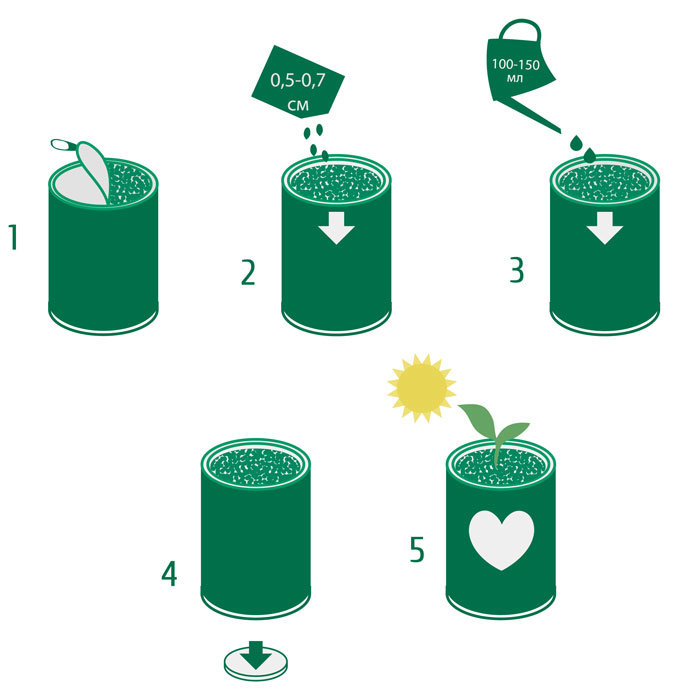 1

0,5-0,7 см

2

100-150 мл

3

4

5