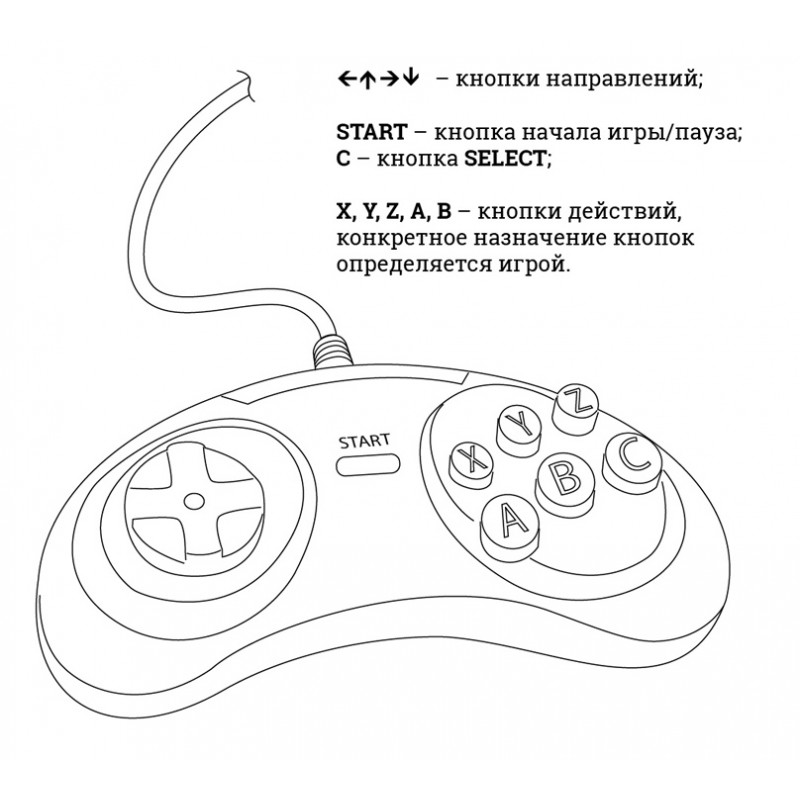 ←↑→↓ – кнопки направлений;

START – кнопка начала игры/пауза;
C – кнопка SELECT;

X, Y, Z, A, B – кнопки действий, конкретное назначение кнопок определяется игрой.

START

X Y Z A B C